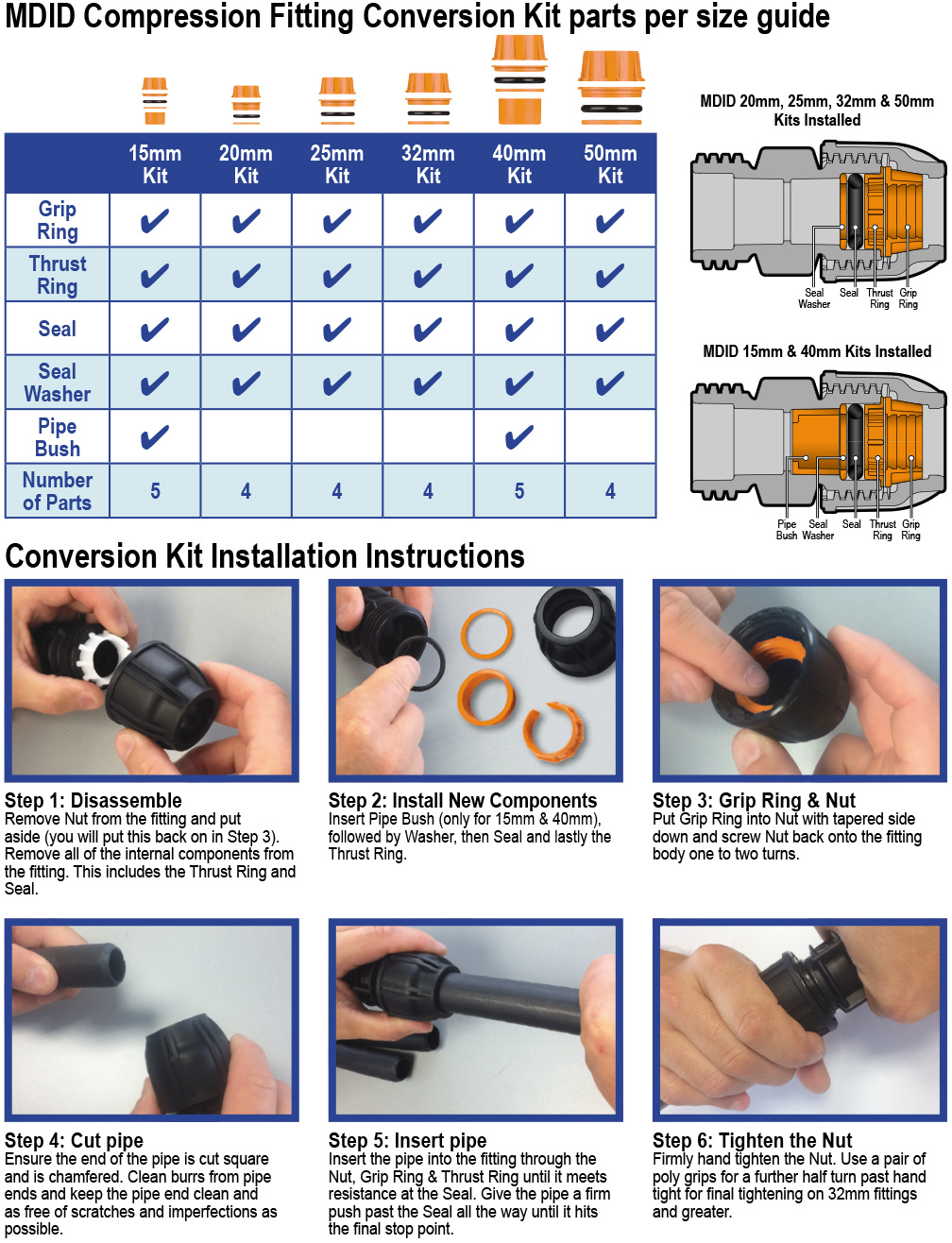 MDID Compression Fitting Conversion Kit parts per size guide

| | 15mm Kit | 20mm Kit | 25mm Kit | 32mm Kit | 40mm Kit | 50mm Kit |
|---|---|---|---|---|---|---|
| Grip Ring | ✔ | ✔ | ✔ | ✔ | ✔ | ✔ |
| Thrust Ring | ✔ | ✔ | ✔ | ✔ | ✔ | ✔ |
| Seal | ✔ | ✔ | ✔ | ✔ | ✔ | ✔ |
| Seal Washer | ✔ | ✔ | ✔ | ✔ | ✔ | ✔ |
| Pipe Bush | ✔ | | | | ✔ | |
| Number of Parts | 5 | 4 | 4 | 4 | 5 | 4 |

MDID 20mm, 25mm, 32mm & 50mm Kits Installed

Seal Washer Seal Thrust Ring Grip Ring

MDID 15mm & 40mm Kits Installed

Pipe Bush Seal Washer Seal Thrust Ring Grip Ring

Conversion Kit Installation Instructions

Step 1: Disassemble
Remove Nut from the fitting and put aside (you will put this back on in Step 3). Remove all of the internal components from the fitting. This includes the Thrust Ring and Seal.

Step 2: Install New Components
Insert Pipe Bush (only for 15mm & 40mm), followed by Washer, then Seal and lastly the Thrust Ring.

Step 3: Grip Ring & Nut
Put Grip Ring into Nut with tapered side down and screw Nut back onto the fitting body one to two turns.

Step 4: Cut pipe
Ensure the end of the pipe is cut square and is chamfered. Clean burrs from pipe ends and keep the pipe end clean and as free of scratches and imperfections as possible.

Step 5: Insert pipe
Insert the pipe into the fitting through the Nut, Grip Ring & Thrust Ring until it meets resistance at the Seal. Give the pipe a firm push past the Seal all the way until it hits the final stop point.

Step 6: Tighten the Nut
Firmly hand tighten the Nut. Use a pair of poly grips for a further half turn past hand tight for final tightening on 32mm fittings and greater.