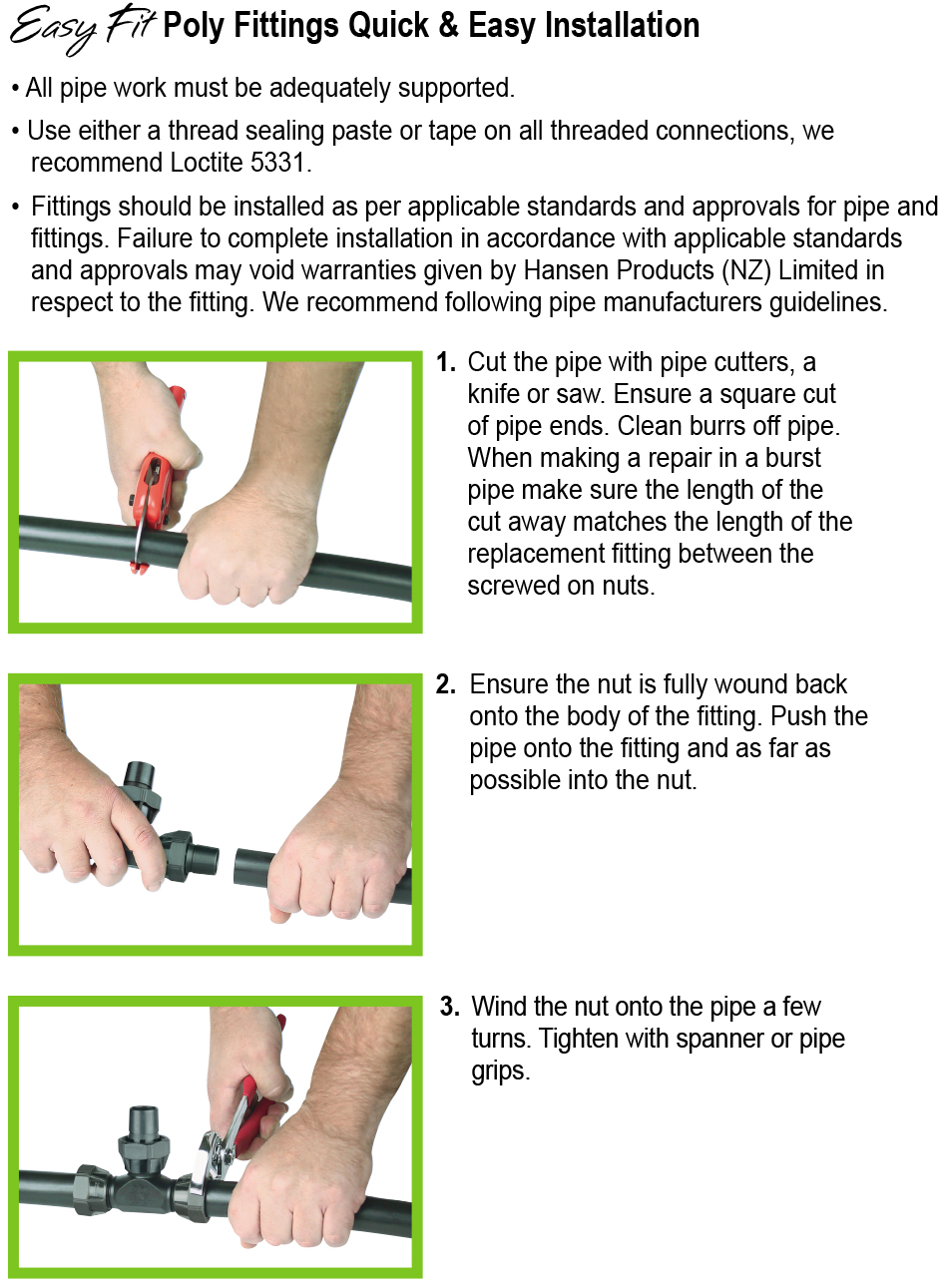 Easy Fit Poly Fittings Quick & Easy Installation

• All pipe work must be adequately supported.

• Use either a thread sealing paste or tape on all threaded connections, we recommend Loctite 5331.

• Fittings should be installed as per applicable standards and approvals for pipe and fittings. Failure to complete installation in accordance with applicable standards and approvals may void warranties given by Hansen Products (NZ) Limited in respect to the fitting. We recommend following pipe manufacturers guidelines.

1. Cut the pipe with pipe cutters, a knife or saw. Ensure a square cut of pipe ends. Clean burrs off pipe. When making a repair in a burst pipe make sure the length of the cut away matches the length of the replacement fitting between the screwed on nuts.

2. Ensure the nut is fully wound back onto the body of the fitting. Push the pipe onto the fitting and as far as possible into the nut.

3. Wind the nut onto the pipe a few turns. Tighten with spanner or pipe grips.