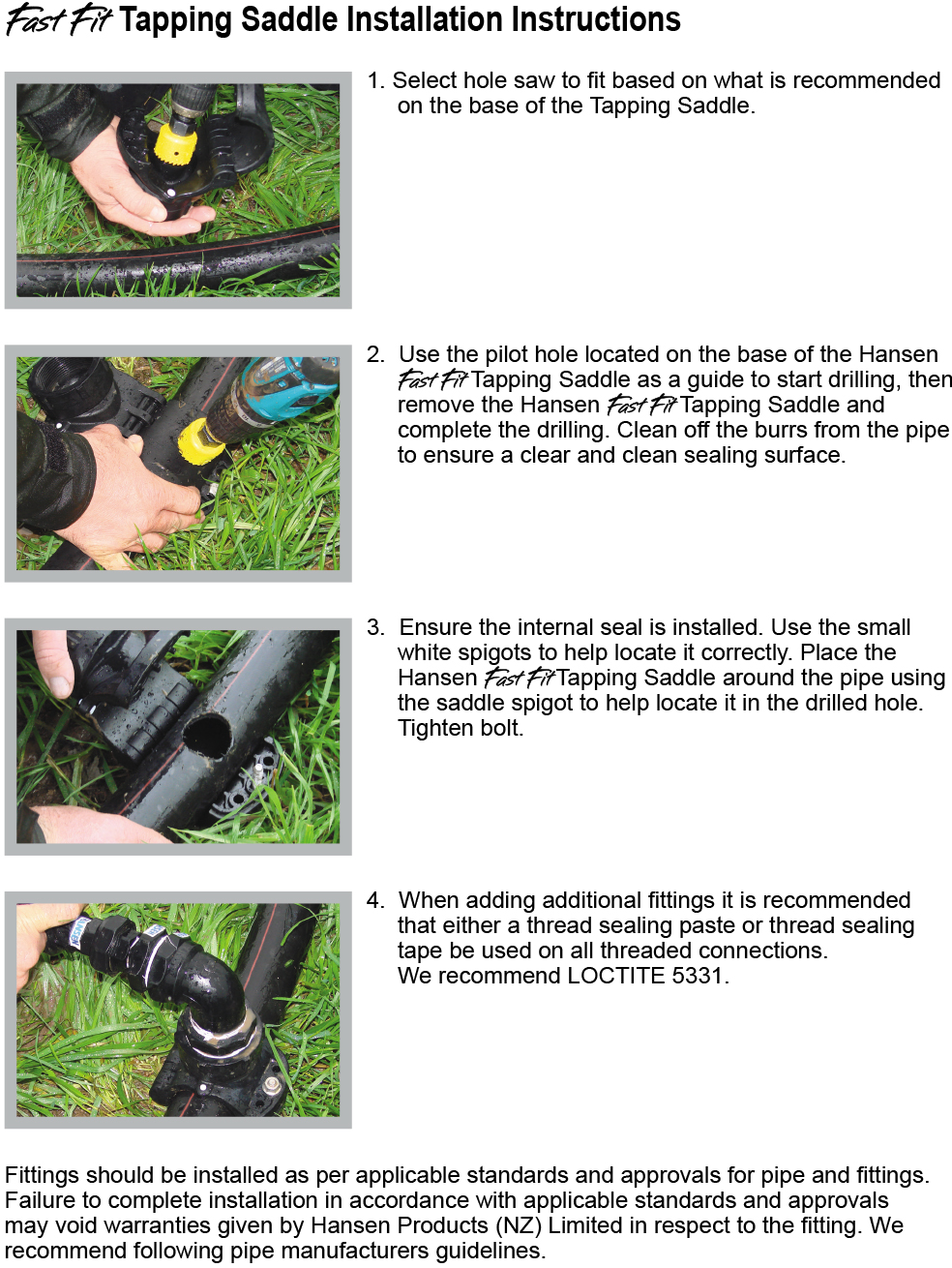 Fast Fit Tapping Saddle Installation Instructions

1. Select hole saw to fit based on what is recommended on the base of the Tapping Saddle.

2. Use the pilot hole located on the base of the Hansen Fast Fit Tapping Saddle as a guide to start drilling, then remove the Hansen Fast Fit Tapping Saddle and complete the drilling. Clean off the burrs from the pipe to ensure a clear and clean sealing surface.

3. Ensure the internal seal is installed. Use the small white spigots to help locate it correctly. Place the Hansen Fast Fit Tapping Saddle around the pipe using the saddle spigot to help locate it in the drilled hole. Tighten bolt.

4. When adding additional fittings it is recommended that either a thread sealing paste or thread sealing tape be used on all threaded connections. We recommend LOCTITE 5331.

Fittings should be installed as per applicable standards and approvals for pipe and fittings. Failure to complete installation in accordance with applicable standards and approvals may void warranties given by Hansen Products (NZ) Limited in respect to the fitting. We recommend following pipe manufacturers guidelines.